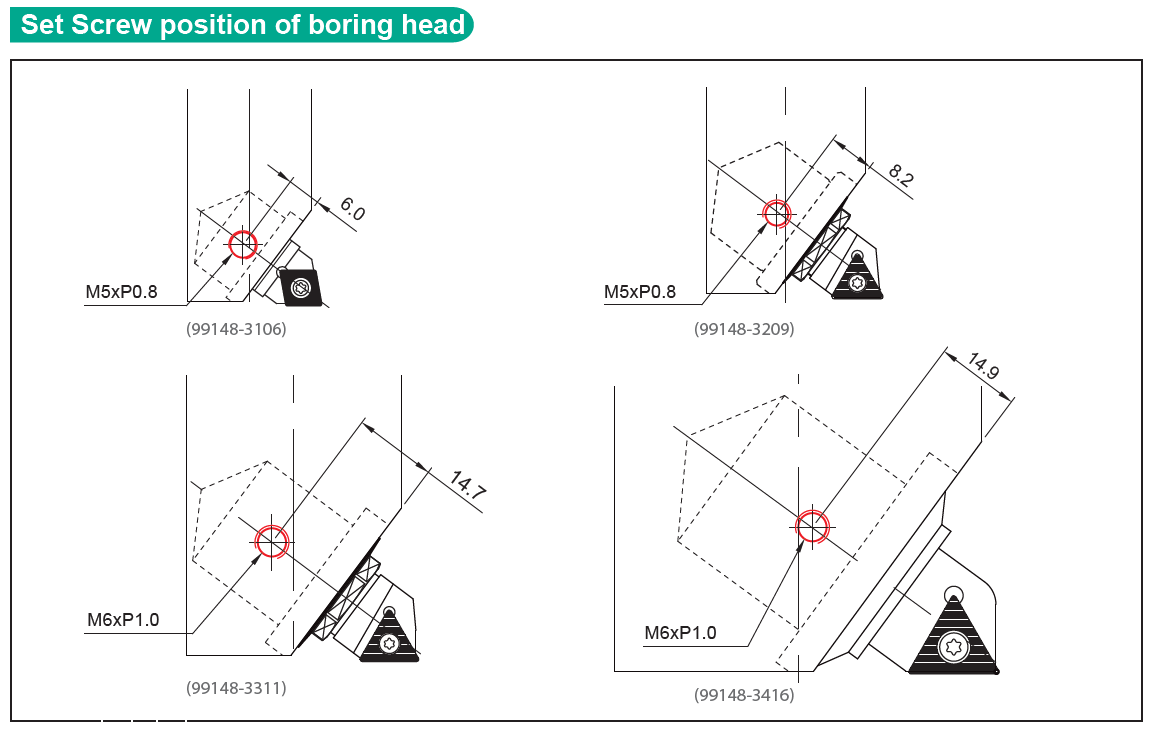 Set Screw position of boring head

6.0

M5xP0.8

(99148-3106)

8.2

M5xP0.8

(99148-3209)

14.7

M6xP1.0

(99148-3311)

14.9

M6xP1.0

(99148-3416)