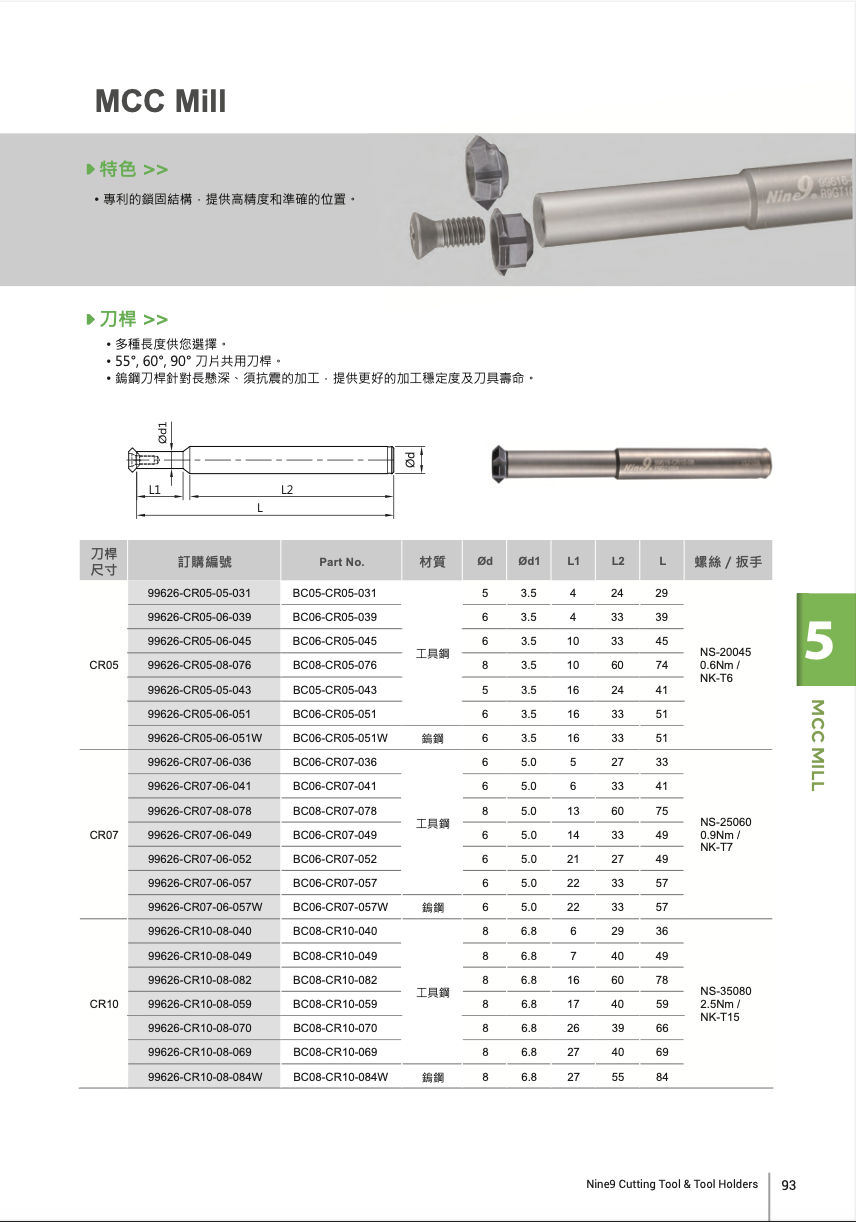 MCC Mill

特色 >>

• 專利的鎖固結構，提供高精度和準確的位置。

Nine9

刀桿 >>

• 多種長度供您選擇。
• 55°, 60°, 90° 刀片共用刀桿。
• 鎢鋼刀桿針對長懸深、須抗震的加工，提供更好的加工穩定度及刀具壽命。

Ød1
Ød
L1
L2
L

| 刀桿尺寸 | 訂購編號 | Part No. | 材質 | Ød | Ød1 | L1 | L2 | L | 螺絲 / 扳手 |
|---|---|---|---|---|---|---|---|---|---|
| CR05 | 99626-CR05-05-031 | BC05-CR05-031 | 工具鋼 | 5 | 3.5 | 4 | 24 | 29 | NS-20045 0.6Nm / NK-T6 |
| | 99626-CR05-06-039 | BC06-CR05-039 | | 6 | 3.5 | 4 | 33 | 39 | |
| | 99626-CR05-06-045 | BC06-CR05-045 | | 6 | 3.5 | 10 | 33 | 45 | |
| | 99626-CR05-08-076 | BC08-CR05-076 | | 8 | 3.5 | 10 | 60 | 74 | |
| | 99626-CR05-05-043 | BC05-CR05-043 | | 5 | 3.5 | 16 | 24 | 41 | |
| | 99626-CR05-06-051 | BC06-CR05-051 | | 6 | 3.5 | 16 | 33 | 51 | |
| | 99626-CR05-06-051W | BC06-CR05-051W | 鎢鋼 | 6 | 3.5 | 16 | 33 | 51 | |
| CR07 | 99626-CR07-06-036 | BC06-CR07-036 | 工具鋼 | 6 | 5.0 | 5 | 27 | 33 | NS-25060 0.9Nm / NK-T7 |
| | 99626-CR07-06-041 | BC06-CR07-041 | | 6 | 5.0 | 6 | 33 | 41 | |
| | 99626-CR07-08-078 | BC08-CR07-078 | | 8 | 5.0 | 13 | 60 | 75 | |
| | 99626-CR07-06-049 | BC06-CR07-049 | | 6 | 5.0 | 14 | 33 | 49 | |
| | 99626-CR07-06-052 | BC06-CR07-052 | | 6 | 5.0 | 21 | 27 | 49 | |
| | 99626-CR07-06-057 | BC06-CR07-057 | | 6 | 5.0 | 22 | 33 | 57 | |
| | 99626-CR07-06-057W | BC06-CR07-057W | 鎢鋼 | 6 | 5.0 | 22 | 33 | 57 | |
| CR10 | 99626-CR10-08-040 | BC08-CR10-040 | 工具鋼 | 8 | 6.8 | 6 | 29 | 36 | NS-35080 2.5Nm / NK-T15 |
| | 99626-CR10-08-049 | BC08-CR10-049 | | 8 | 6.8 | 7 | 40 | 49 | |
| | 99626-CR10-08-082 | BC08-CR10-082 | | 8 | 6.8 | 16 | 60 | 78 | |
| | 99626-CR10-08-059 | BC08-CR10-059 | | 8 | 6.8 | 17 | 40 | 59 | |
| | 99626-CR10-08-070 | BC08-CR10-070 | | 8 | 6.8 | 26 | 39 | 66 | |
| | 99626-CR10-08-069 | BC08-CR10-069 | | 8 | 6.8 | 27 | 40 | 69 | |
| | 99626-CR10-08-084W | BC08-CR10-084W | 鎢鋼 | 8 | 6.8 | 27 | 55 | 84 | |

5
MCC MILL

Nine9 Cutting Tool & Tool Holders 93